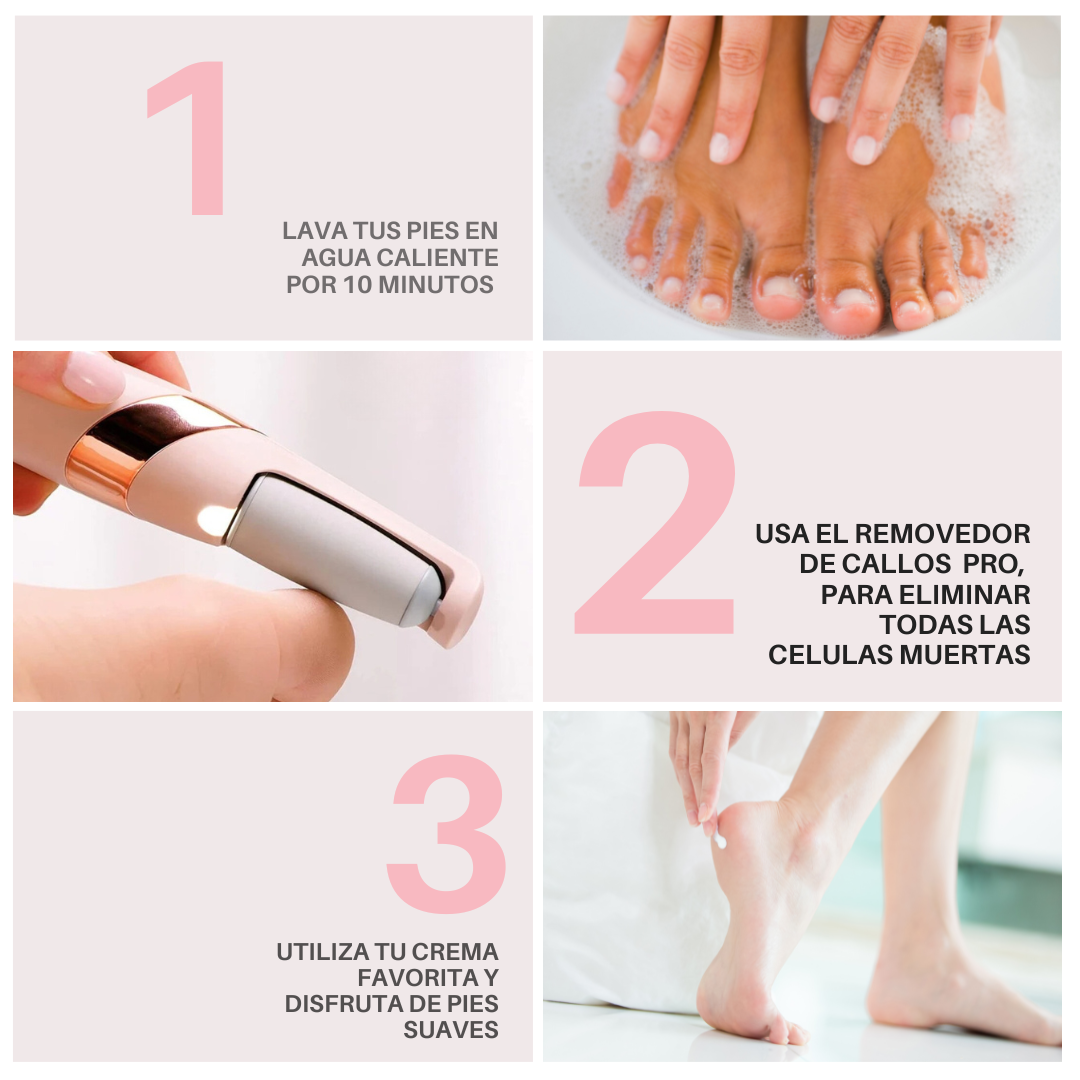 1

LAVA TUS PIES EN AGUA CALIENTE POR 10 MINUTOS

2

USA EL REMOVEDOR DE CALLOS PRO, PARA ELIMINAR TODAS LAS CELULAS MUERTAS

3

UTILIZA TU CREMA FAVORITA Y DISFRUTA DE PIES SUAVES