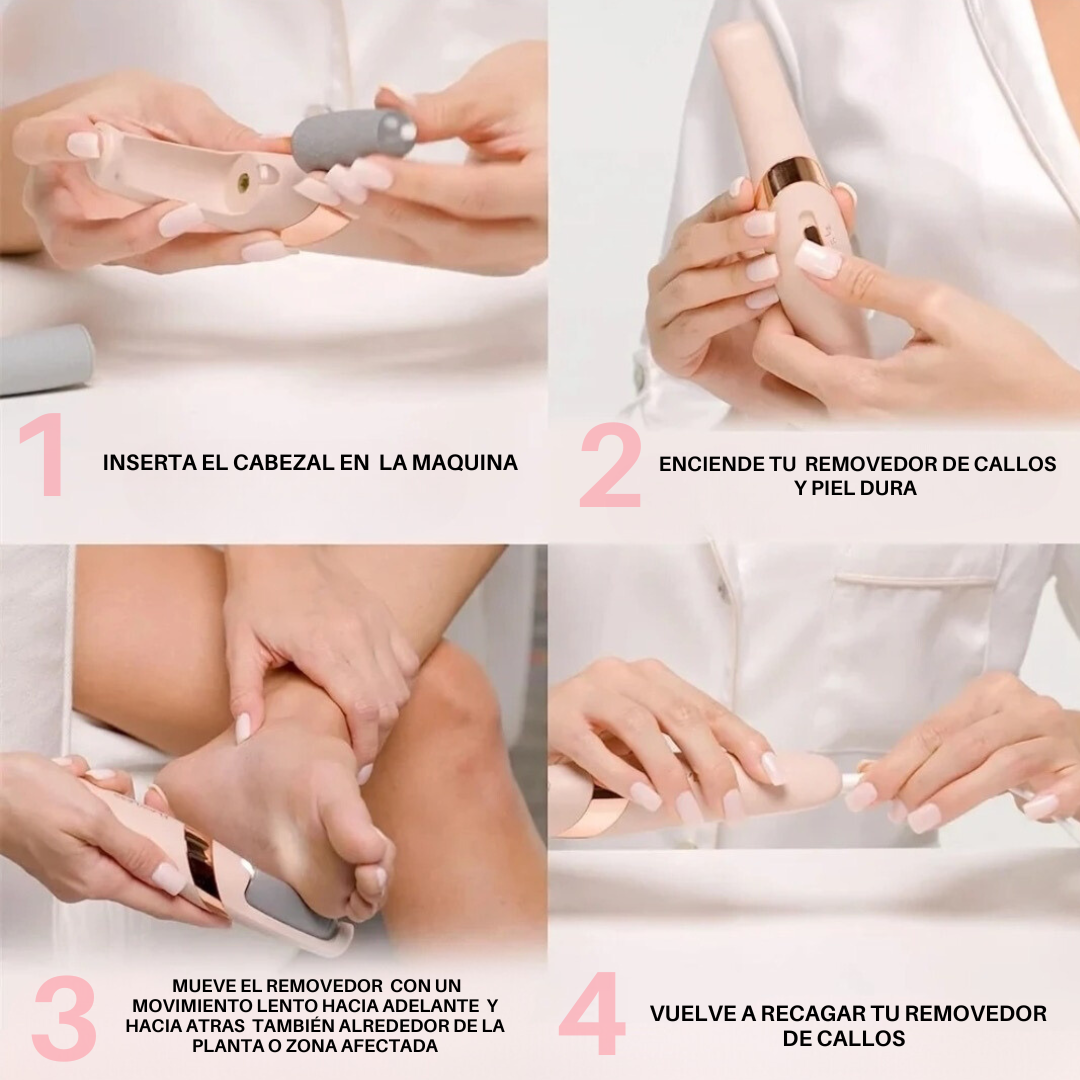 1

INSERTA EL CABEZAL EN LA MAQUINA

2

ENCIENDE TU REMOVEDOR DE CALLOS Y PIEL DURA

3

MUEVE EL REMOVEDOR CON UN MOVIMIENTO LENTO HACIA ADELANTE Y HACIA ATRAS TAMBIÉN ALREDEDOR DE LA PLANTA O ZONA AFECTADA

4

VUELVE A RECAGAR TU REMOVEDOR DE CALLOS