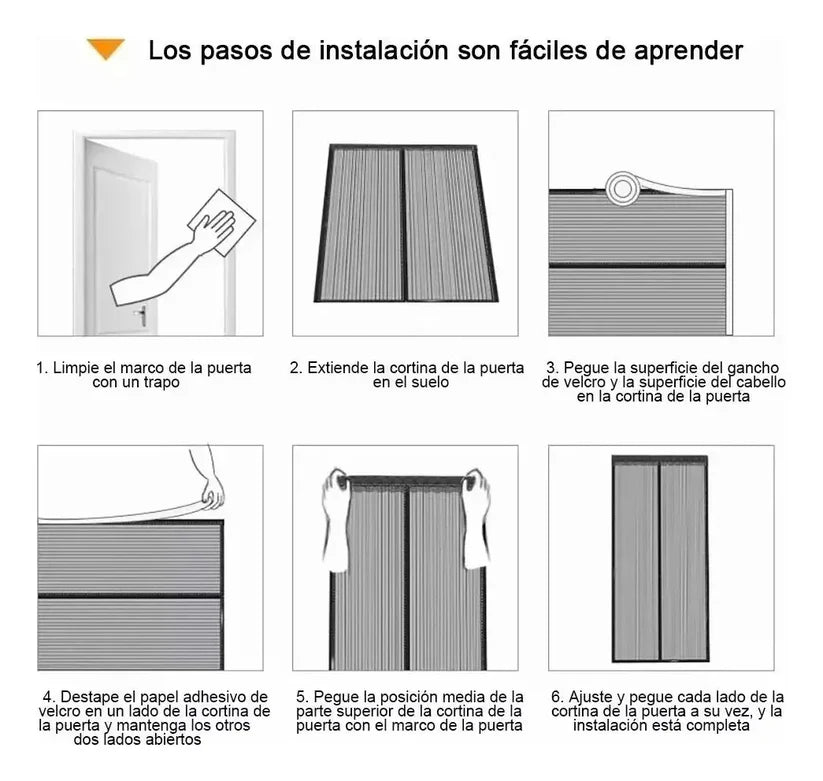 Los pasos de instalación son fáciles de aprender

1. Limpie el marco de la puerta con un trapo

2. Extiende la cortina de la puerta en el suelo

3. Pegue la superficie del gancho de velcro y la superficie del cabello en la cortina de la puerta

4. Destape el papel adhesivo de velcro en un lado de la cortina de la puerta y mantenga los otros dos lados abiertos

5. Pegue la posición media de la parte superior de la cortina de la puerta con el marco de la puerta

6. Ajuste y pegue cada lado de la cortina de la puerta a su vez, y la instalación está completa