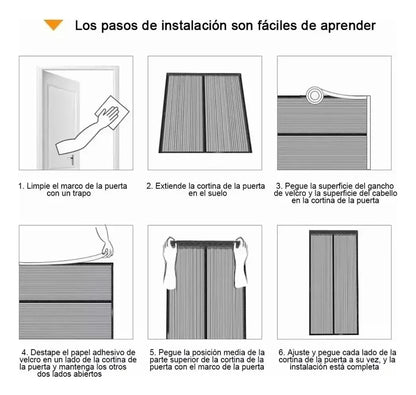 Los pasos de instalación son fáciles de aprender

1. Limpie el marco de la puerta con un trapo

2. Extiende la cortina de la puerta en el suelo

3. Pegue la superficie del gancho de velcro y la superficie del cabello en la cortina de la puerta

4. Destape el papel adhesivo de velcro en un lado de la cortina de la puerta y mantenga los otros dos lados abiertos

5. Pegue la posición media de la parte superior de la cortina de la puerta con el marco de la puerta

6. Ajuste y pegue cada lado de la cortina de la puerta a su vez, y la instalación está completa