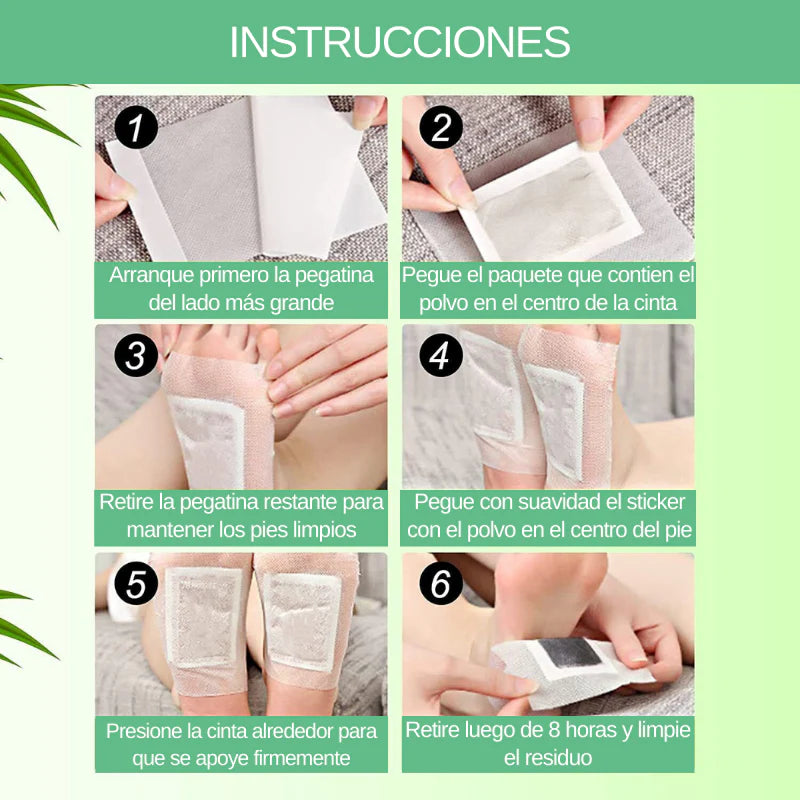 INSTRUCCIONES

1
Arranque primero la pegatina del lado más grande

2
Pegue el paquete que contien el polvo en el centro de la cinta

3
Retire la pegatina restante para mantener los pies limpios

4
Pegue con suavidad el sticker con el polvo en el centro del pie

5
Presione la cinta alrededor para que se apoye firmemente

6
Retire luego de 8 horas y limpie el residuo